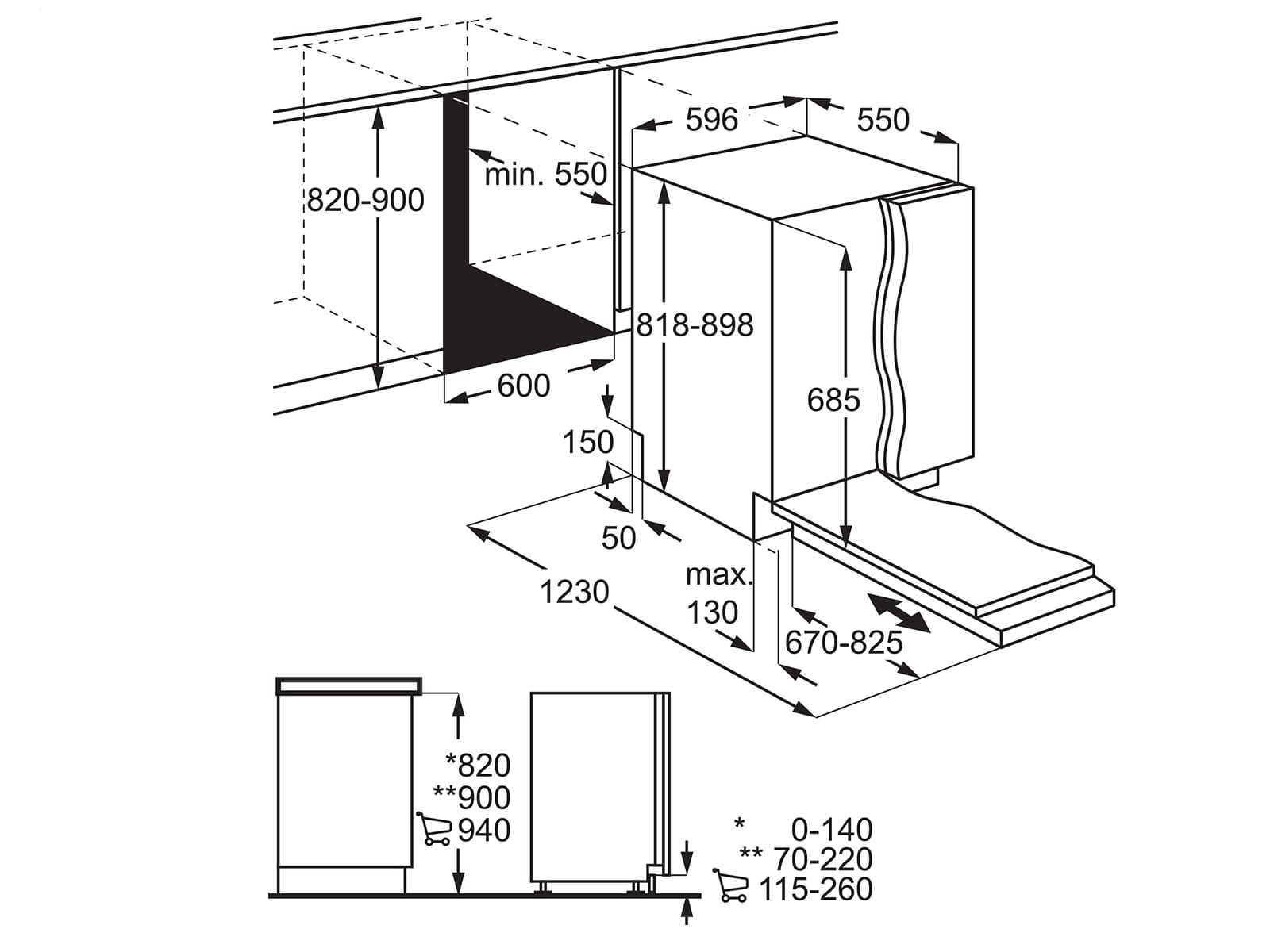 596
550
min. 550
820-900
818-898
600
685
150
50
1230
max. 130
670-825
*820
**900
940
* 0-140
** 70-220
115-260