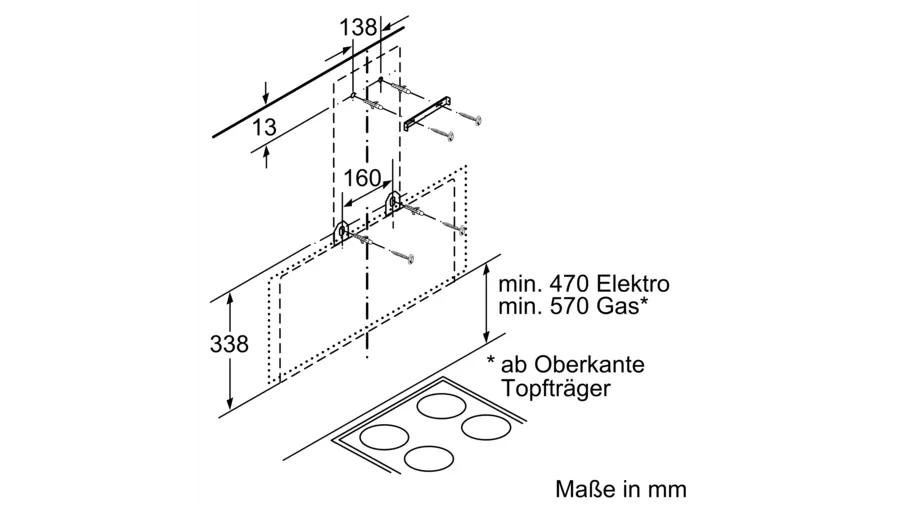 138

13

160

338

min. 470 Elektro
min. 570 Gas*

* ab Oberkante
Topfträger

Maße in mm