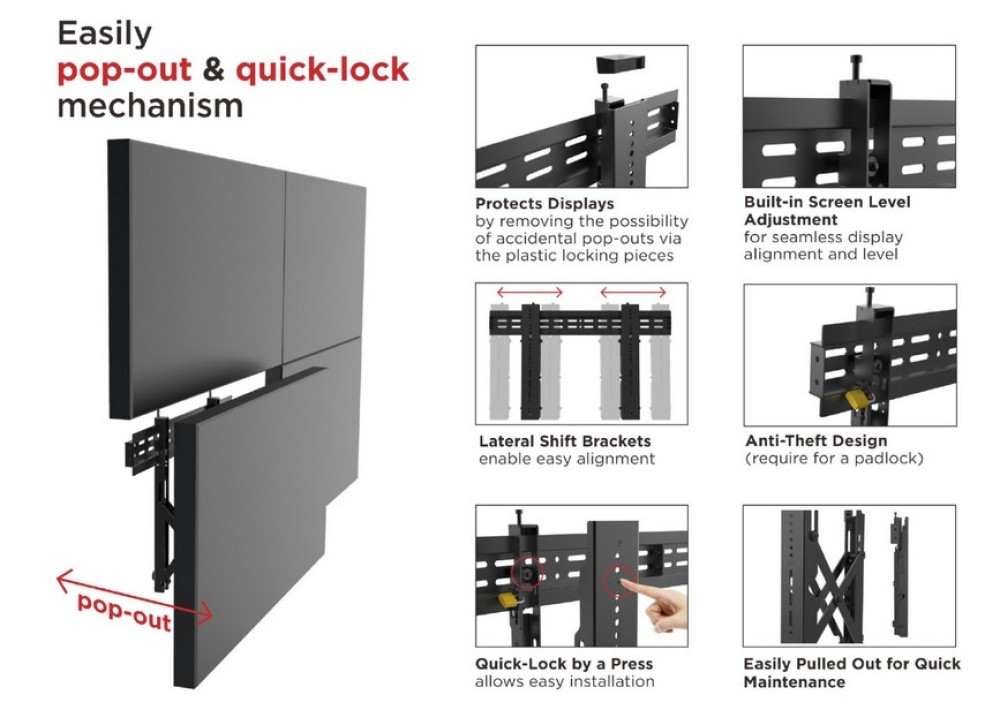 Easily
pop-out & quick-lock
mechanism

pop-out

Protects Displays
by removing the possibility of accidental pop-outs via the plastic locking pieces

Built-in Screen Level Adjustment
for seamless display alignment and level

Lateral Shift Brackets
enable easy alignment

Anti-Theft Design
(require for a padlock)

Quick-Lock by a Press
allows easy installation

Easily Pulled Out for Quick Maintenance