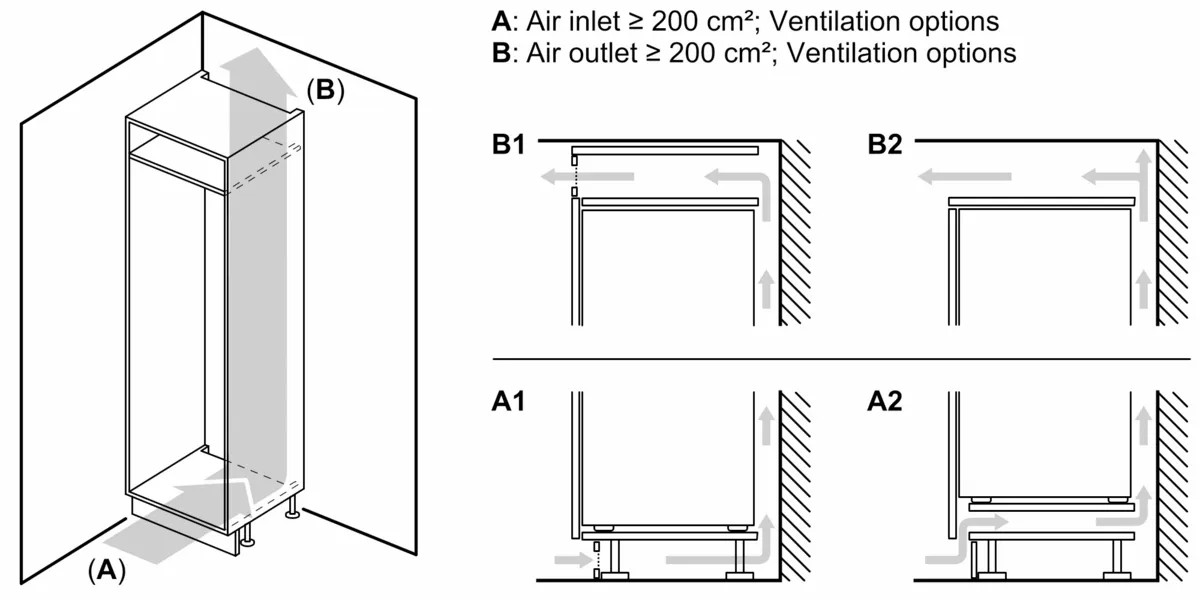 A: Air inlet ≥ 200 cm²; Ventilation options
B: Air outlet ≥ 200 cm²; Ventilation options

(B)

(A)

B1

B2

A1

A2