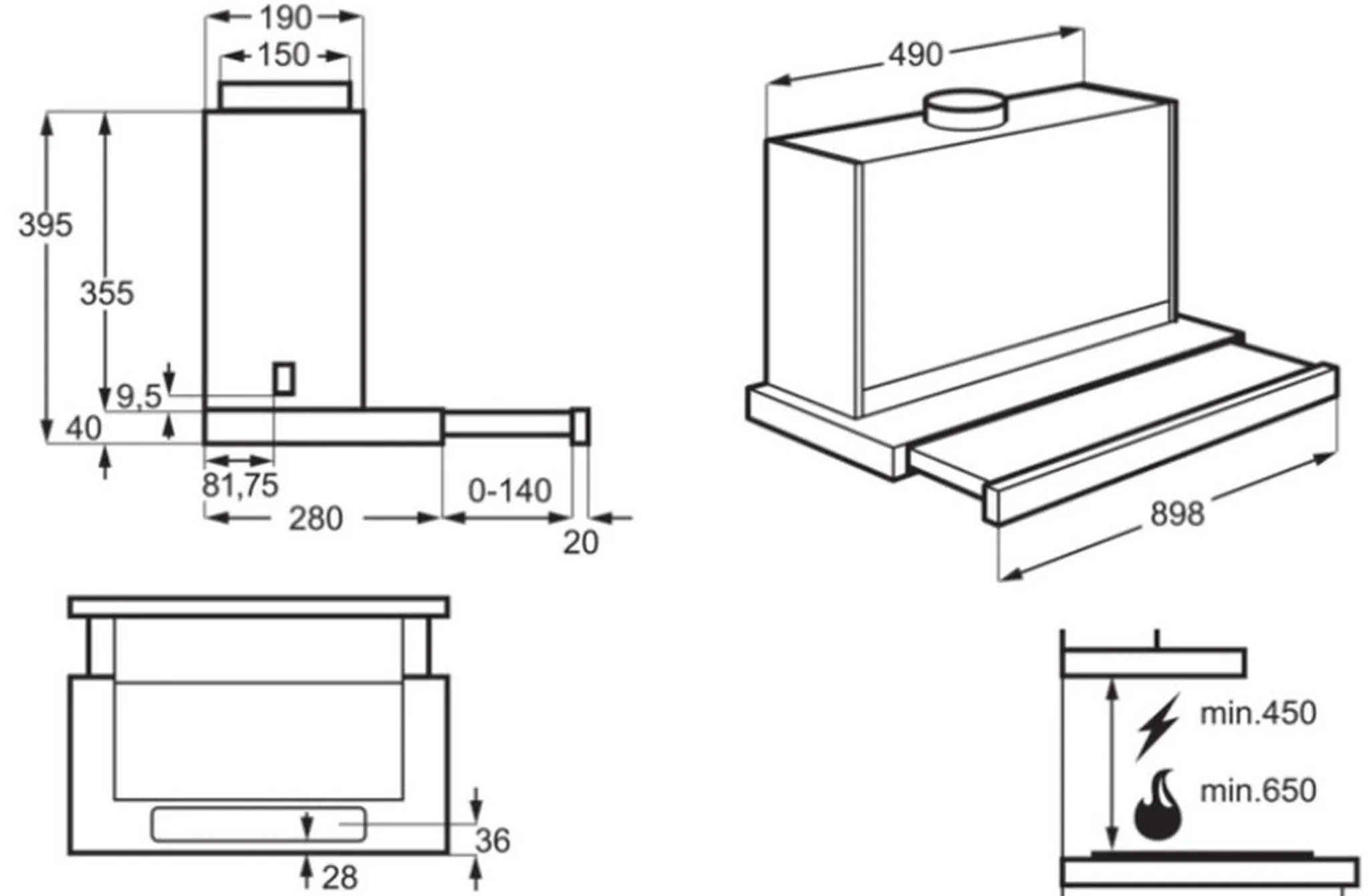 190
150
395
355
9,5
40
81,75
280
0-140
20
490
898
36
28
min.450
min.650